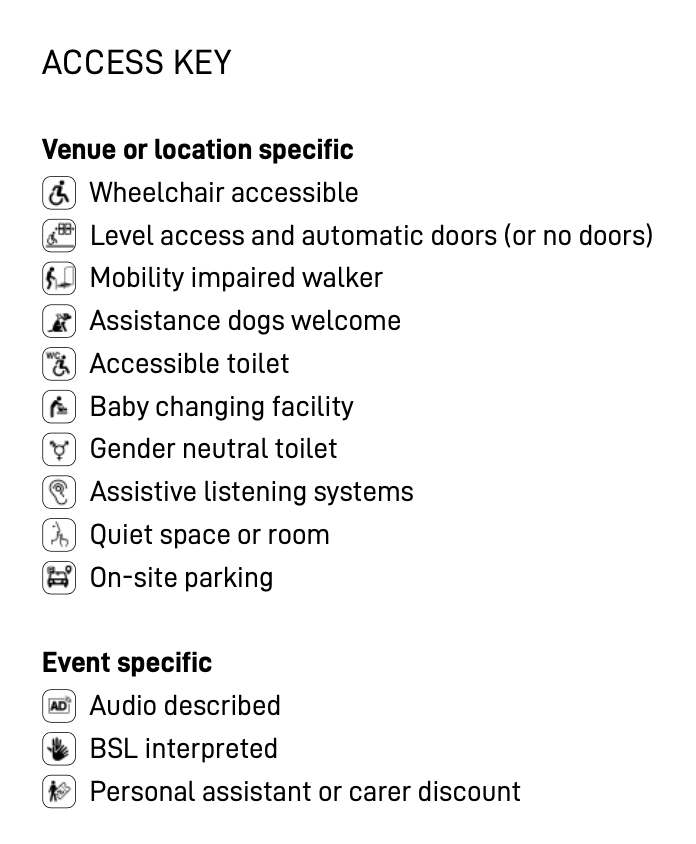 ACCESS KEY

Venue or location specific
Wheelchair accessible
Level access and automatic doors (or no doors)
Mobility impaired walker
Assistance dogs welcome
Accessible toilet
Baby changing facility
Gender neutral toilet
Assistive listening systems
Quiet space or room
On-site parking

Event specific
Audio described
BSL interpreted
Personal assistant or carer discount